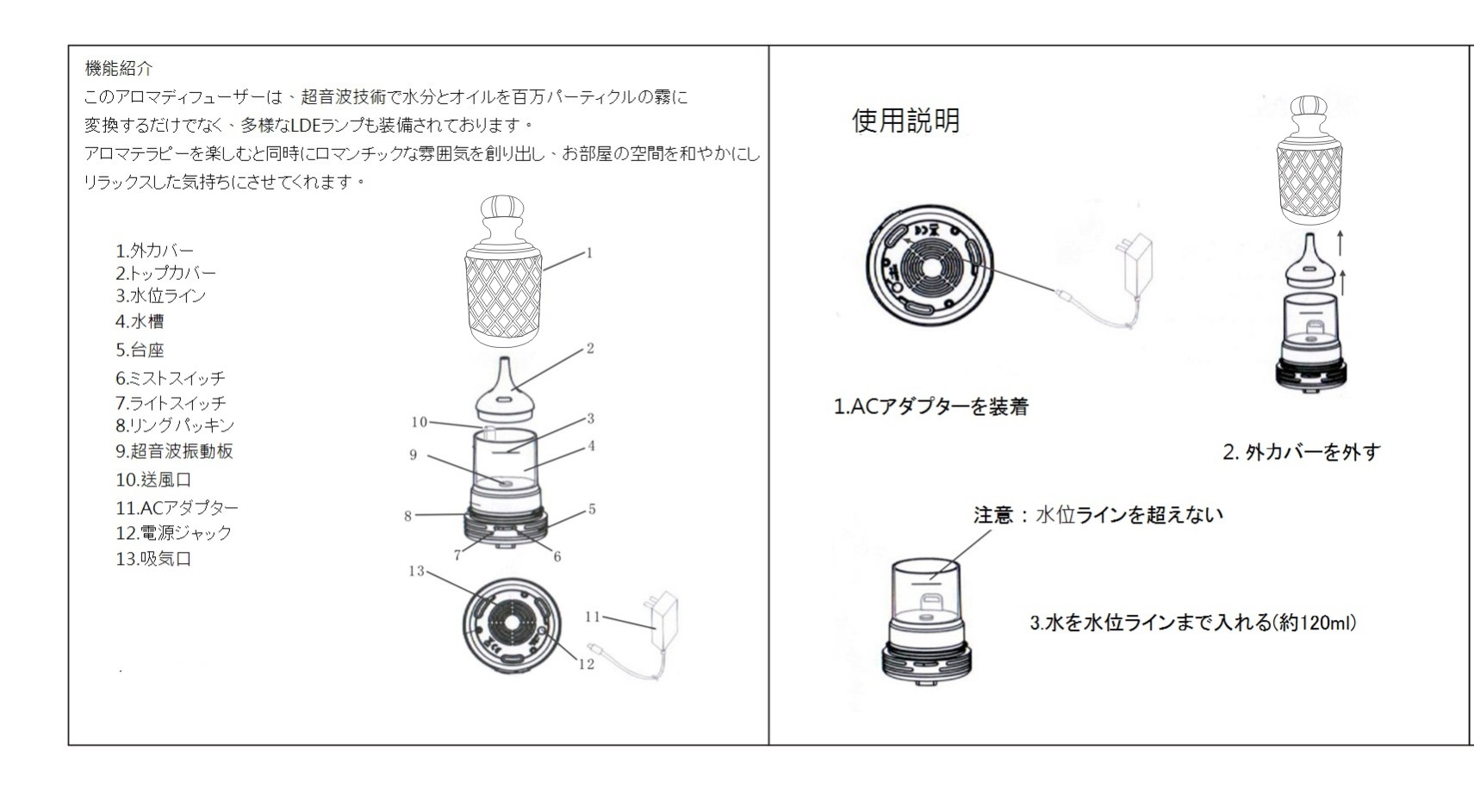 機能紹介
このアロマディフューザーは、超音波技術で水分とオイルを百万パーティクルの霧に変換するだけでなく、多様なLDEランプも装備されております。
アロマテラピーを楽しむと同時にロマンチックな雰囲気を創り出し、お部屋の空間を和やかにしリラックスした気持ちにさせてくれます。

1.外カバー
2.トップカバー
3.水位ライン
4.水槽
5.台座
6.ミストスイッチ
7.ライトスイッチ
8.リングパッキン
9.超音波振動板
10.送風口
11.ACアダプター
12.電源ジャック
13.吸気口

1
2
10
3
9
4
8
5
7
6
13
11
12

使用説明

1.ACアダプターを装着

2. 外カバーを外す

注意：水位ラインを超えない

3.水を水位ラインまで入れる(約120ml)