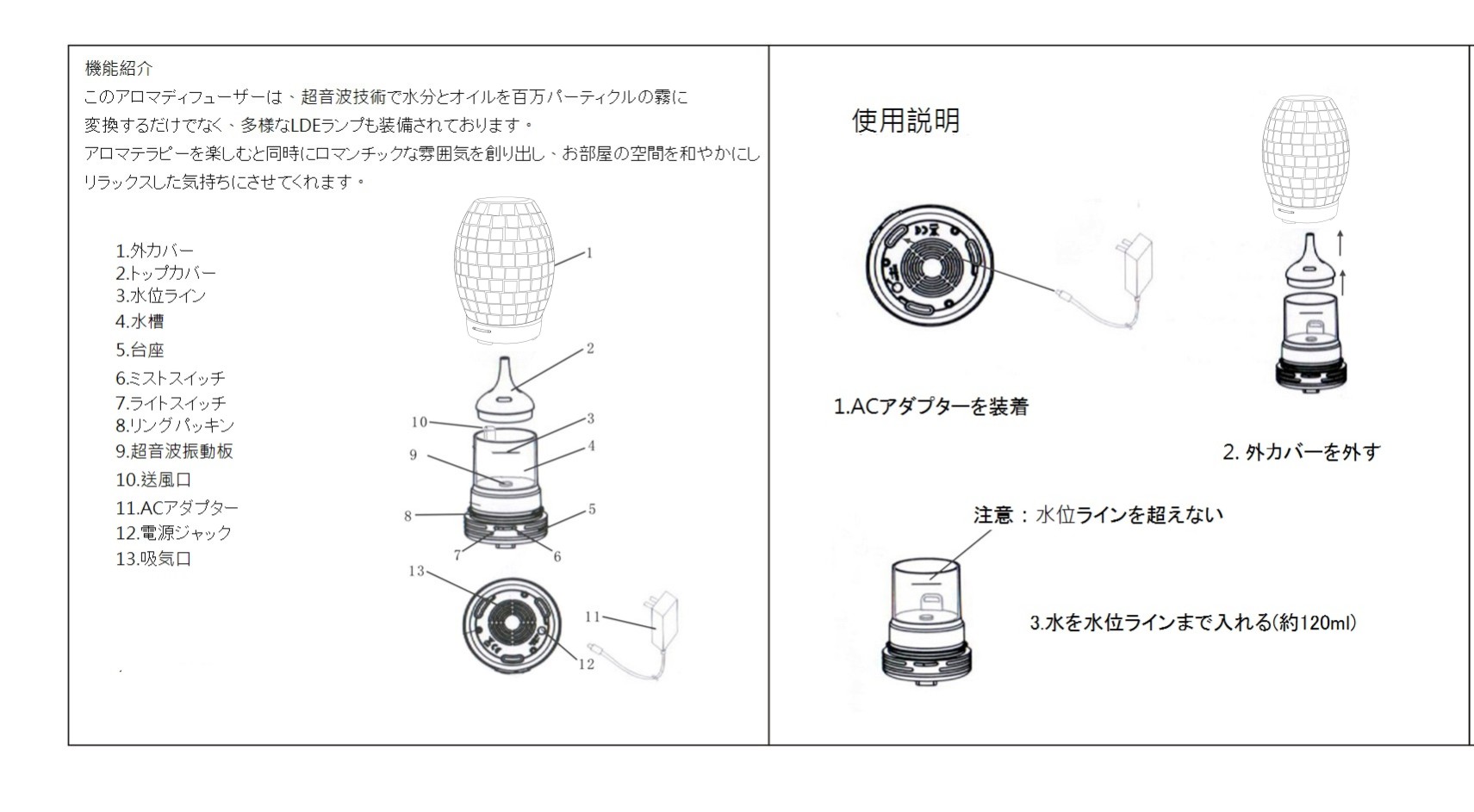 機能紹介
このアロマディフューザーは、超音波技術で水分とオイルを百万パーティクルの霧に変換するだけでなく、多様なLDEランプも装備されております。
アロマテラピーを楽しむと同時にロマンチックな雰囲気を創り出し、お部屋の空間を和やかにしリラックスした気持ちにさせてくれます。

1.外カバー
2.トップカバー
3.水位ライン
4.水槽
5.台座
6.ミストスイッチ
7.ライトスイッチ
8.リングパッキン
9.超音波振動板
10.送風口
11.ACアダプター
12.電源ジャック
13.吸気口

1
2
10
3
9
4
8
5
7
6
13
11
12

使用説明

1.ACアダプターを装着

2. 外カバーを外す

注意：水位ラインを超えない

3.水を水位ラインまで入れる(約120ml)